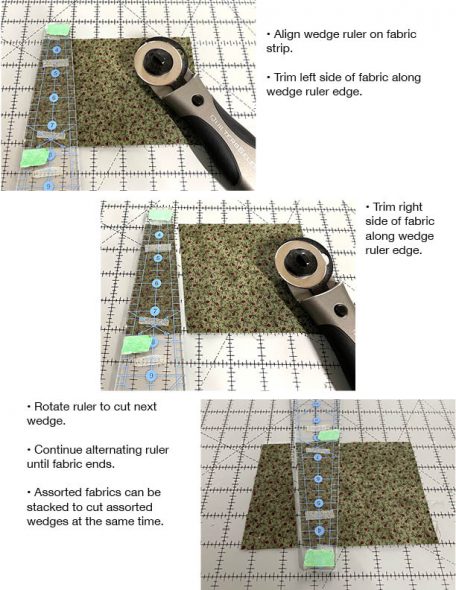 • Align wedge ruler on fabric strip.

• Trim left side of fabric along wedge ruler edge.

• Trim right side of fabric along wedge ruler edge.

• Rotate ruler to cut next wedge.

• Continue alternating ruler until fabric ends.

• Assorted fabrics can be stacked to cut assorted wedges at the same time.