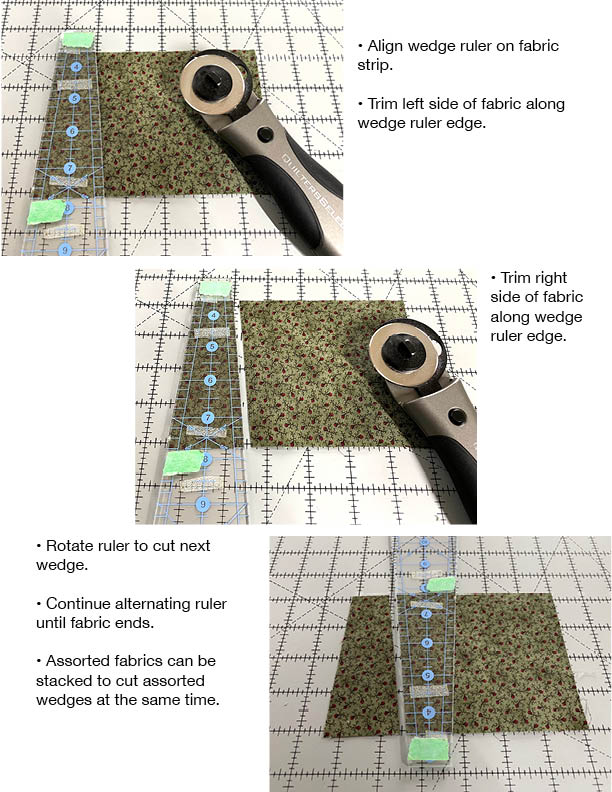 4
5
6
7
8
9
QUILTERS SELECT

• Align wedge ruler on fabric strip.

• Trim left side of fabric along wedge ruler edge.

4
5
6
7
8
9

• Trim right side of fabric along wedge ruler edge.

• Rotate ruler to cut next wedge.

• Continue alternating ruler until fabric ends.

• Assorted fabrics can be stacked to cut assorted wedges at the same time.