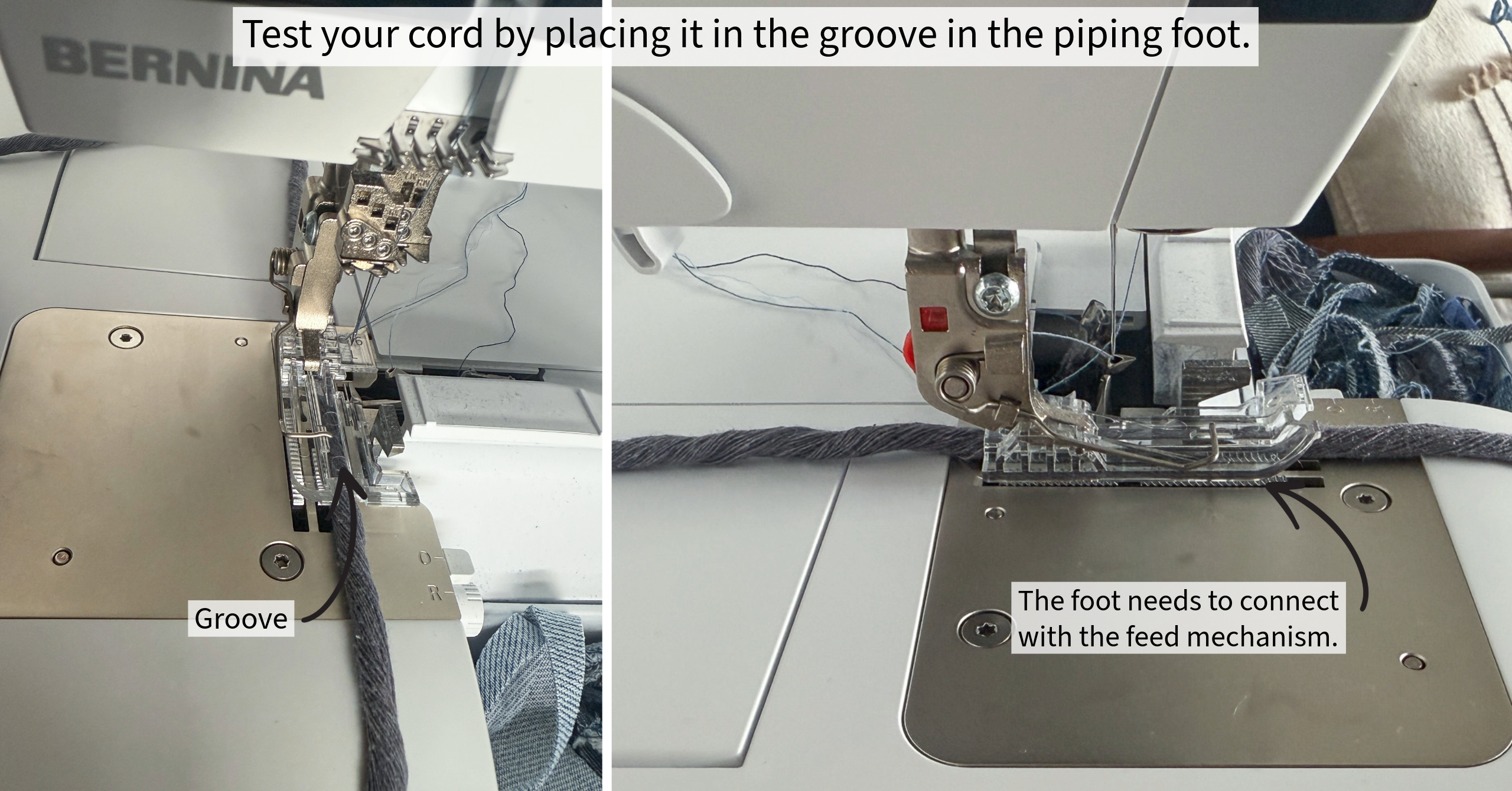 Test your cord by placing it in the groove in the piping foot.

BERNINA

O

R

Groove

The foot needs to connect with the feed mechanism.